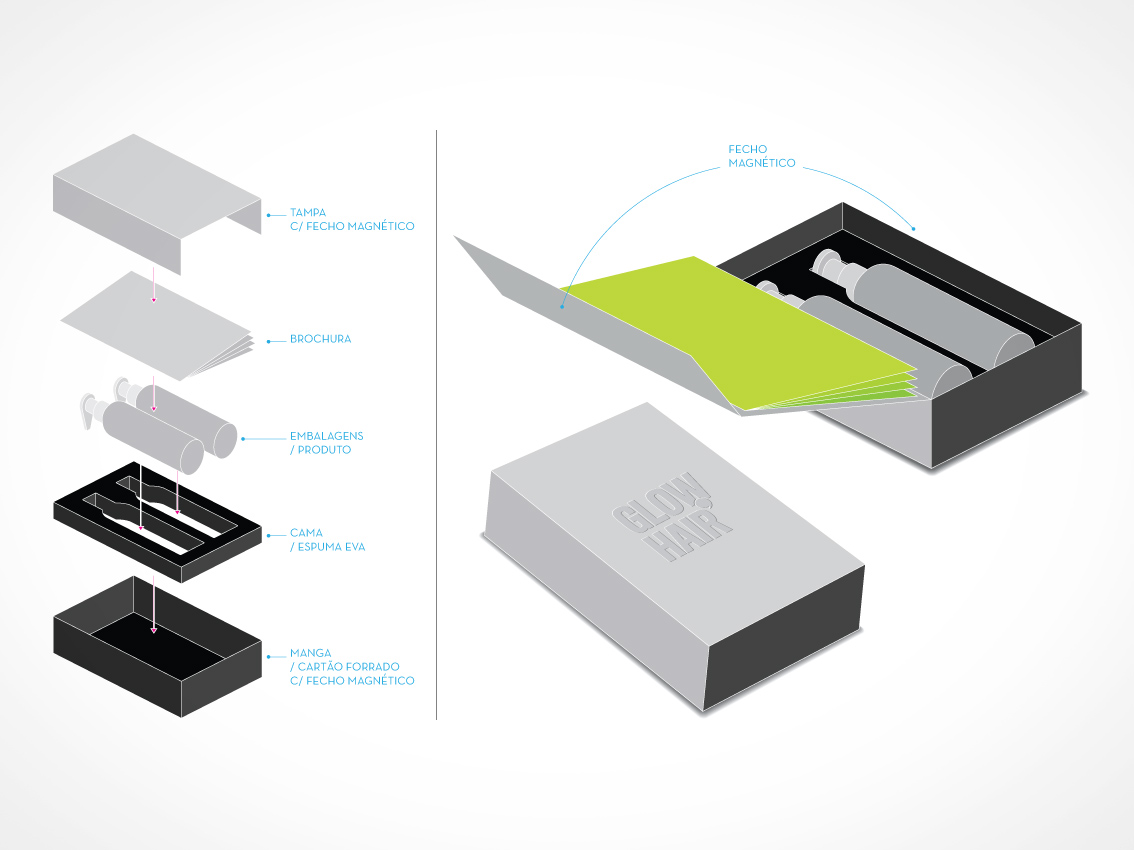 TAMPA
C/ FECHO MAGNÉTICO

BROCHURA

EMBALAGENS
/ PRODUTO

CAMA
/ ESPUMA EVA

MANGA
/ CARTÃO FORRADO
C/ FECHO MAGNÉTICO

FECHO
MAGNÉTICO

GLOW!
HAIR